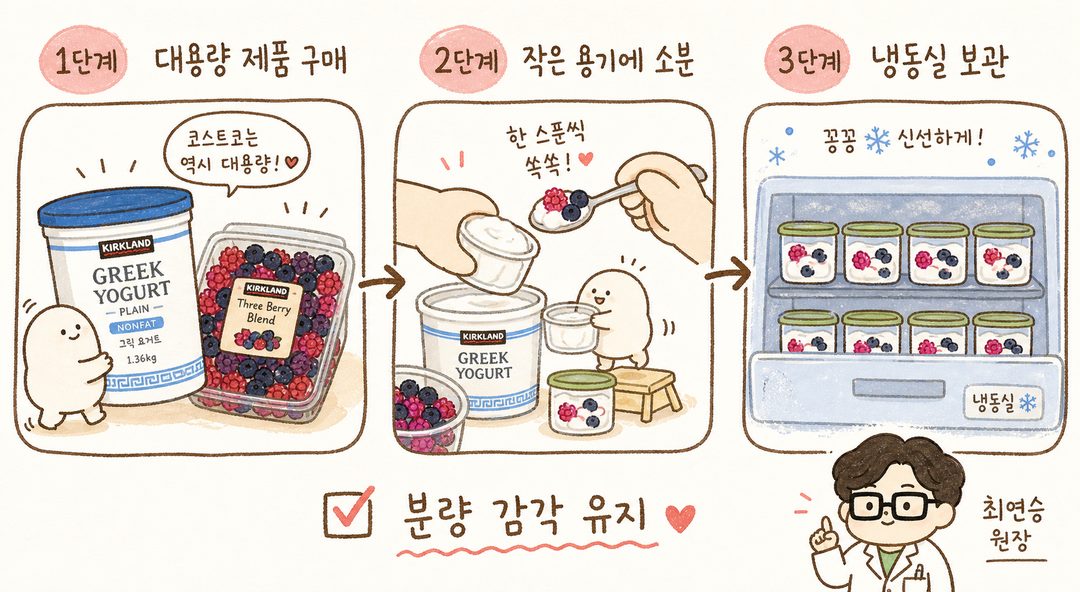 1단계 대용량 제품 구매

코스트코는 역시 대용량!

KIRKLAND
GREEK YOGURT
PLAIN
NONFAT
그릭 요거트
1.36kg

KIRKLAND
Three Berry Blend

2단계 작은 용기에 소분

한 스푼씩 쏙쏙!

KIRKLAND
GREEK YOGURT

3단계 냉동실 보관

꽁꽁 신선하게!

냉동실

분량 감각 유지

최연승 원장